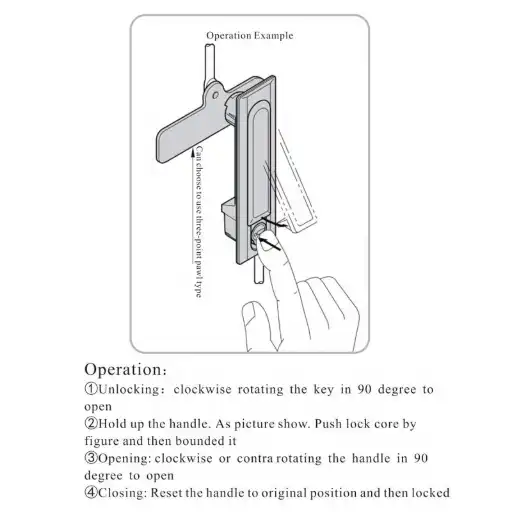 Operation Example

Can choose to use three-point pawl type

Operation:
①Unlocking: clockwise rotating the key in 90 degree to open
②Hold up the handle. As picture show. Push lock core by figure and then bounded it
③Opening: clockwise or contra rotating the handle in 90 degree to open
④Closing: Reset the handle to original position and then locked