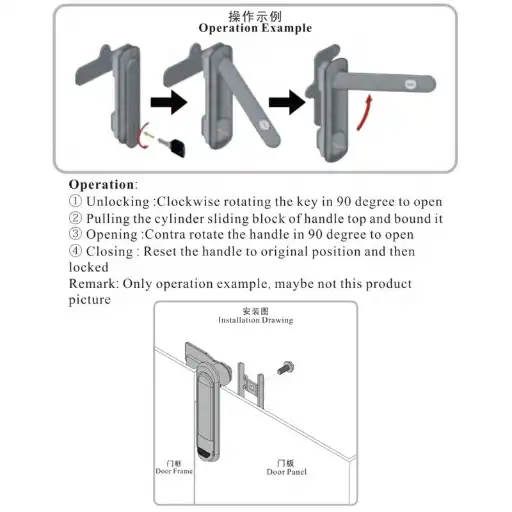 操作示例
Operation Example

Operation:
① Unlocking :Clockwise rotating the key in 90 degree to open
② Pulling the cylinder sliding block of handle top and bound it
③ Opening :Contra rotate the handle in 90 degree to open
④ Closing : Reset the handle to original position and then locked
Remark: Only operation example, maybe not this product picture

安装图
Installation Drawing

门框
Door Frame

门板
Door Panel