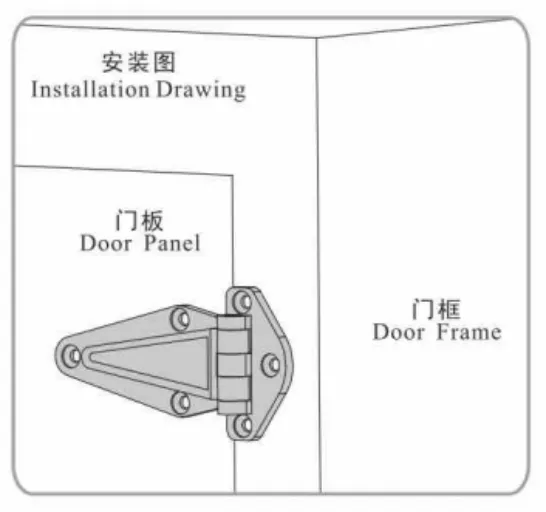 安装图
Installation Drawing

门板
Door Panel

门框
Door Frame